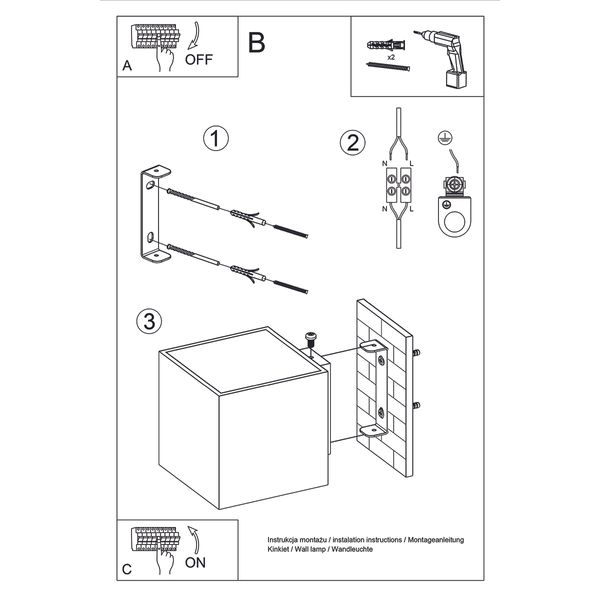 A
OFF
B
x2
1
2
N
L
N
L
3
C
ON
Instrukcja montażu / instalation instructions / Montageanleitung
Kinkiet / Wall lamp / Wandleuchte