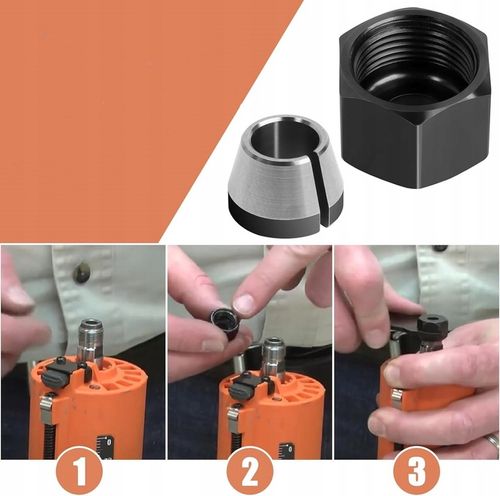 1
2
3