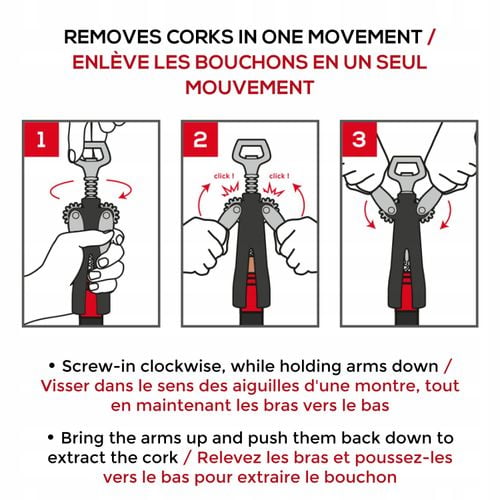 REMOVES CORKS IN ONE MOVEMENT / ENLÈVE LES BOUCHONS EN UN SEUL MOUVEMENT

1

2

click !

click !

3

• Screw-in clockwise, while holding arms down / Visser dans le sens des aiguilles d'une montre, tout en maintenant les bras vers le bas

• Bring the arms up and push them back down to extract the cork / Relevez les bras et poussez-les vers le bas pour extraire le bouchon