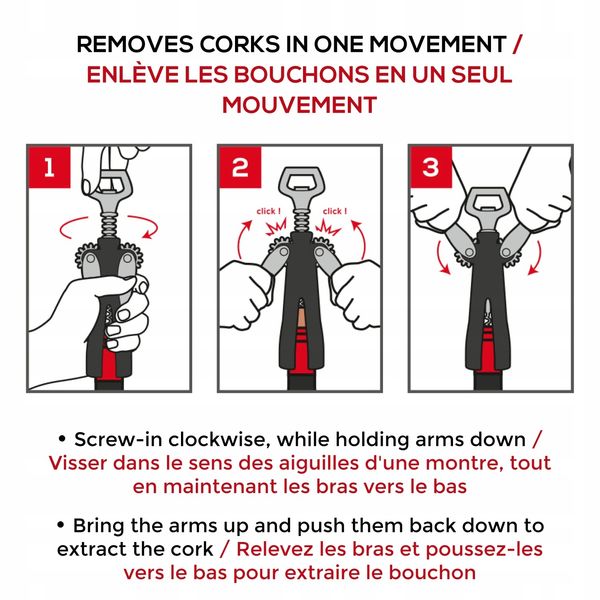 REMOVES CORKS IN ONE MOVEMENT / ENLÈVE LES BOUCHONS EN UN SEUL MOUVEMENT

1

2

click !

click !

3

• Screw-in clockwise, while holding arms down / Visser dans le sens des aiguilles d'une montre, tout en maintenant les bras vers le bas

• Bring the arms up and push them back down to extract the cork / Relevez les bras et poussez-les vers le bas pour extraire le bouchon