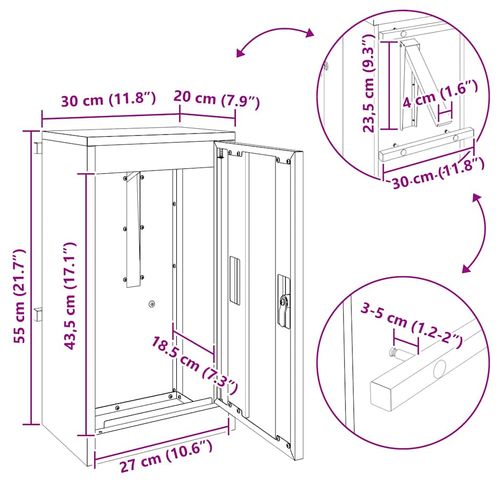 30 cm (11.8″)
20 cm (7.9″)
55 cm (21.7″)
43,5 cm (17.1″)
18.5 cm (7.3″)
27 cm (10.6″)
23,5 cm (9.3″)
4 cm (1.6″)
30 cm (11.8″)
3-5 cm (1.2-2″)