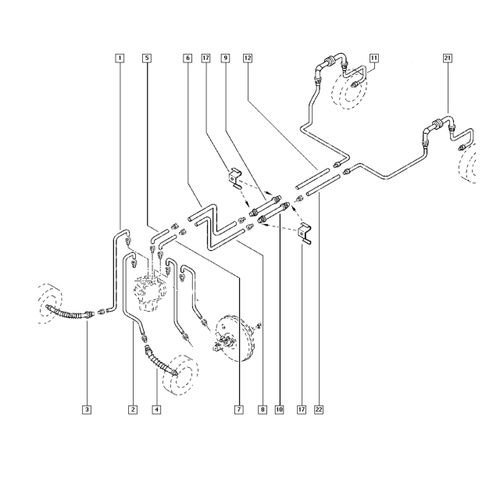 1
5
6
17
9
12
11
21
3
2
4
7
8
10
17
22