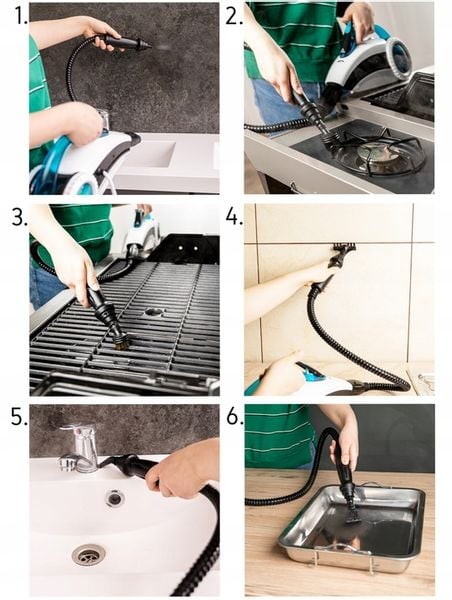 1.

2.

3.

4.

5.

6.