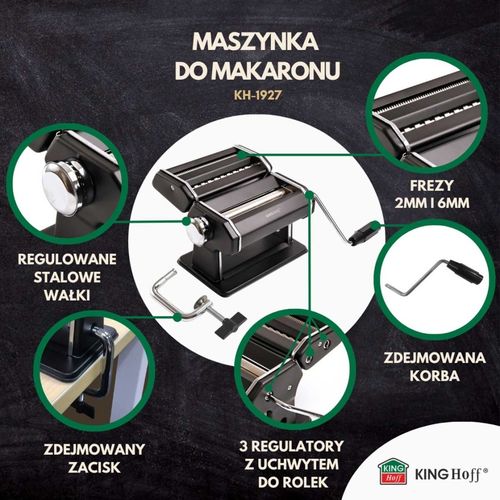 MASZYNKA DO MAKARONU
KH-1927

FREZY 2MM I 6MM

REGULOWANE STALOWE WAŁKI

ZDEJMOWANA KORBA

ZDEJMOWANY ZACISK

3 REGULATORY Z UCHWYTEM DO ROLEK

KING Hoff

KING Hoff®