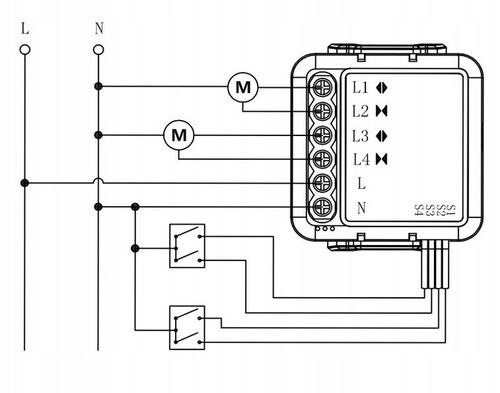 L N

M

M

L1
L2
L3
L4
L
N

S1
S2
S3
S4