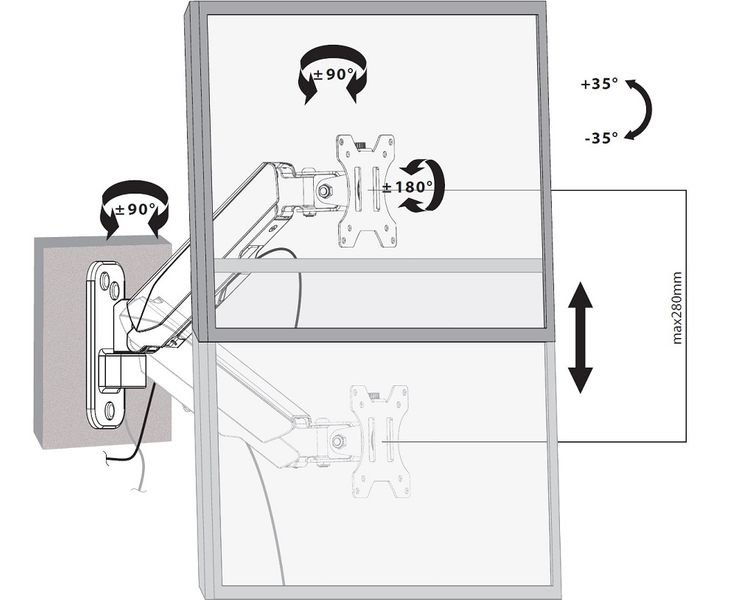 ±90°

+35°

-35°

±180°

±90°

max280mm