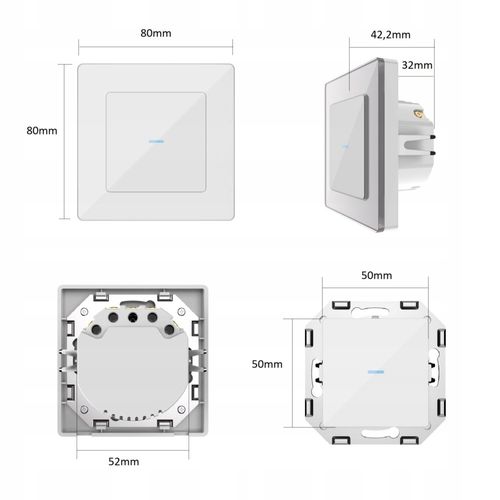 80mm

80mm

42,2mm

32mm

50mm

50mm

52mm