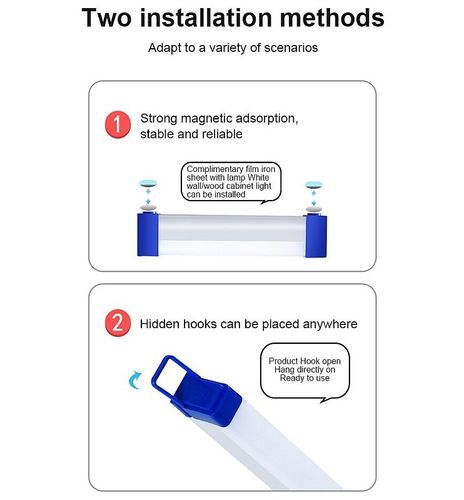 Two installation methods

Adapt to a variety of scenarios

1 Strong magnetic adsorption, stable and reliable

Complimentary film iron sheet with lamp White wall/wood cabinet light can be installed

2 Hidden hooks can be placed anywhere

Product Hook open
Hang directly on
Ready to use