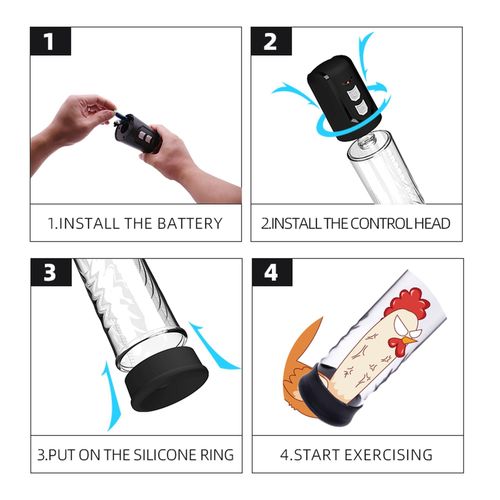 1

1.INSTALL THE BATTERY

2

2.INSTALL THE CONTROL HEAD

3

3.PUT ON THE SILICONE RING

4

4.START EXERCISING