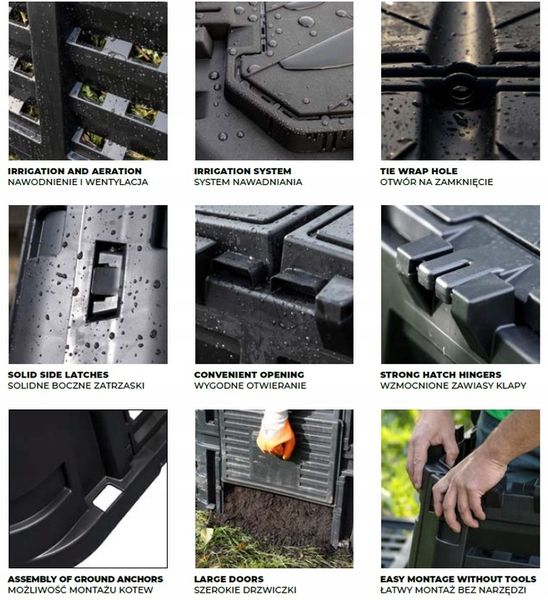 IRRIGATION AND AERATION
NAWODNIENIE I WENTYLACJA

IRRIGATION SYSTEM
SYSTEM NAWADNIANIA

TIE WRAP HOLE
OTWÓR NA ZAMKNIĘCIE

SOLID SIDE LATCHES
SOLIDNE BOCZNE ZATRZASKI

CONVENIENT OPENING
WYGODNE OTWIERANIE

STRONG HATCH HINGERS
WZMOCNIONE ZAWIASY KLAPY

ASSEMBLY OF GROUND ANCHORS
MOŻLIWOŚĆ MONTAŻU KOTEW

LARGE DOORS
SZEROKIE DRZWICZKI

EASY MONTAGE WITHOUT TOOLS
ŁATWY MONTAŻ BEZ NARZĘDZI