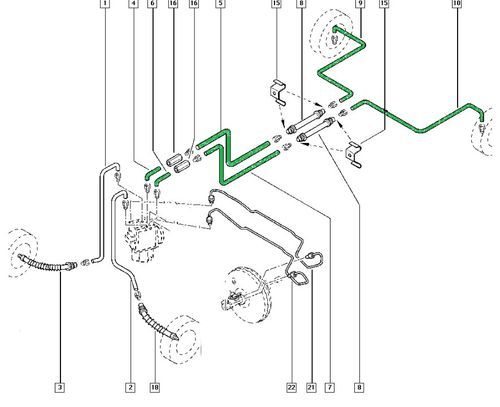 1
4
6
16
16
5
15
8
9
15
10
3
2
18
22
21
7
8