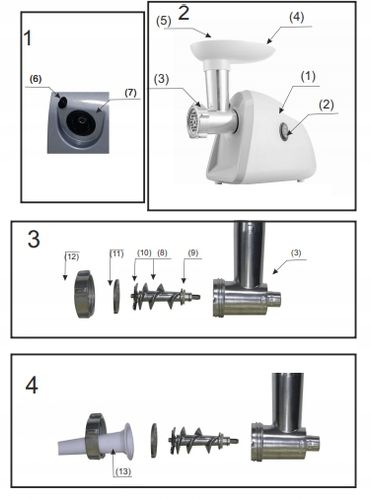 1
(6)
(7)

2
(5)
(4)
(3)
(1)
(2)

3
(12)
(11)
(10)
(8)
(9)
(3)

4
(13)