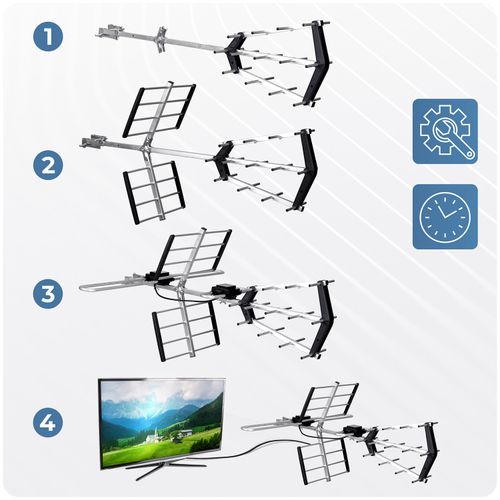 1

2

3

4