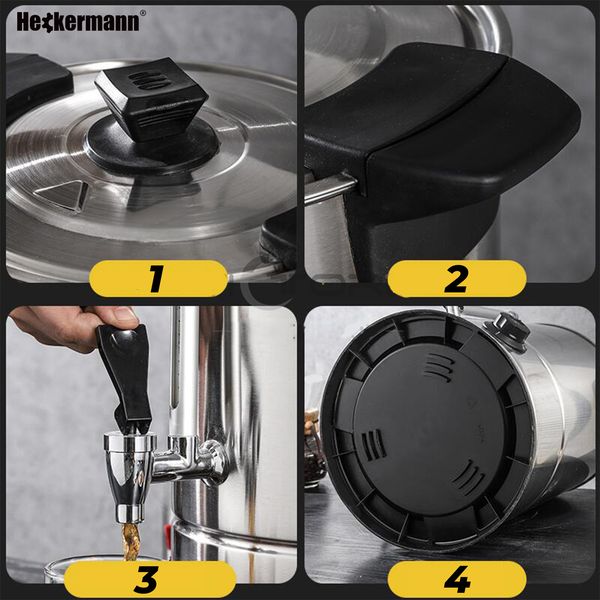 Heckermann®

1

2

3

4