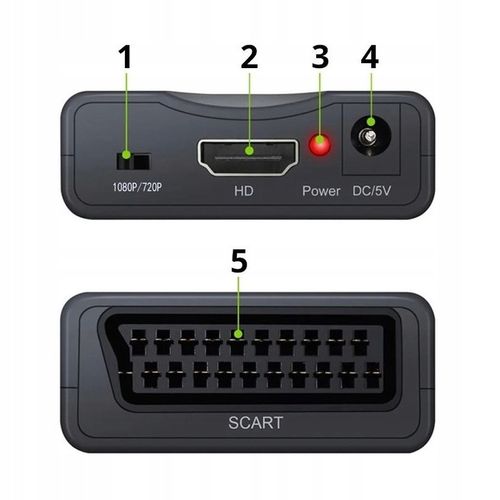 1 2 3 4

1080P/720P HD Power DC/5V

5

SCART