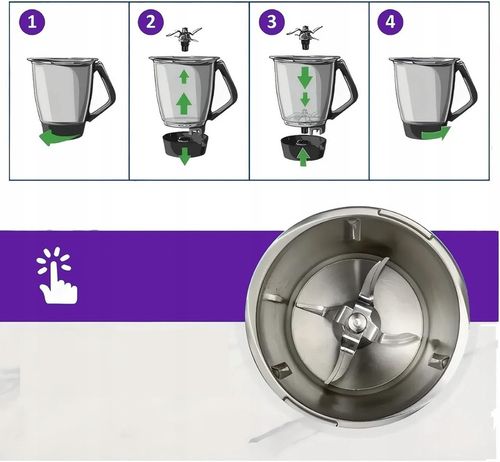 1

2

3

4