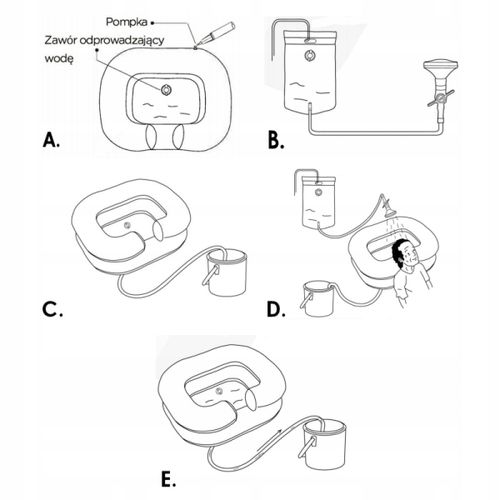 Pompka
Zawór odprowadzający wodę
A.
B.
C.
D.
E.