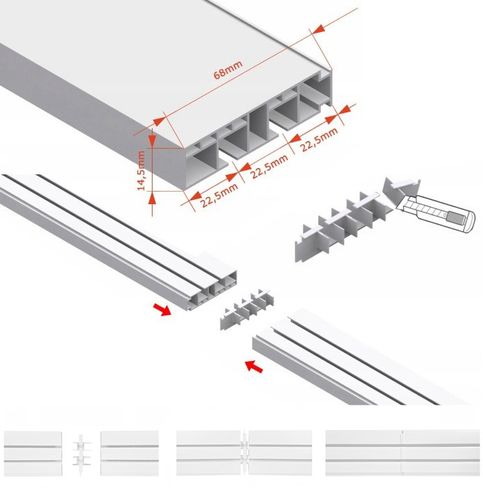 68mm

14,5mm

22,5mm

22,5mm

22,5mm