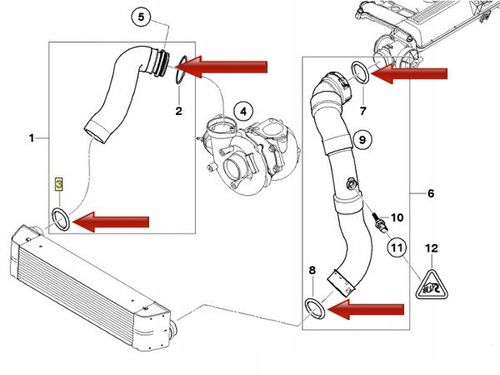 5
2
4
1
3
7
9
6
10
11
12
8