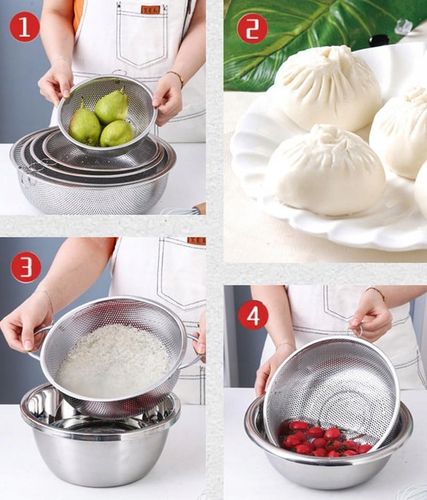 1

2

3

4