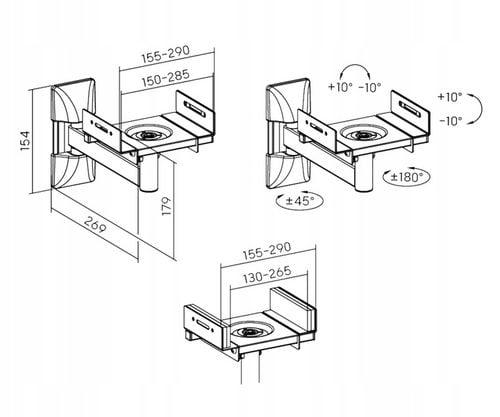 155-290
150-285
154
179
269
+10° -10°
+10°
-10°
±180°
±45°
155-290
130-265