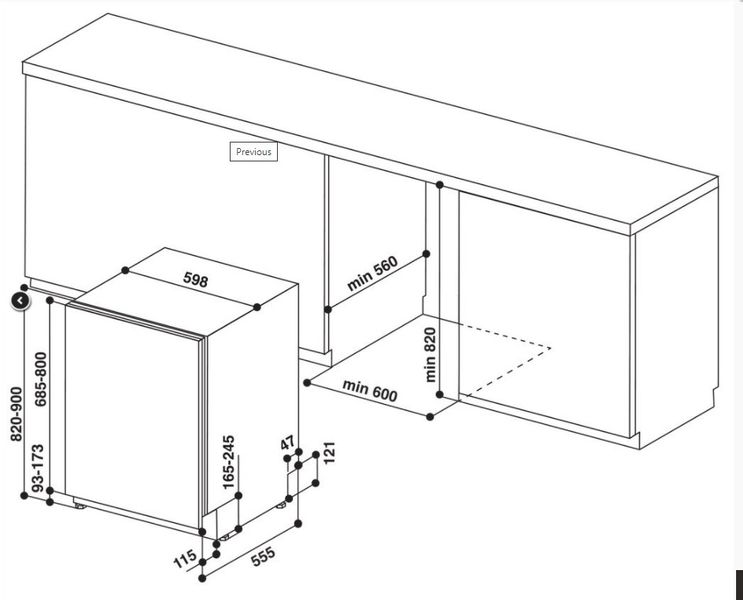 Previous

598

min 560

min 820

min 600

820-900

685-800

93-173

165-245

47

121

115

555