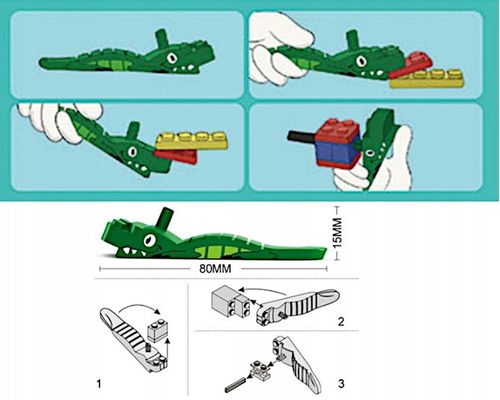 15MM

80MM

1

2

3