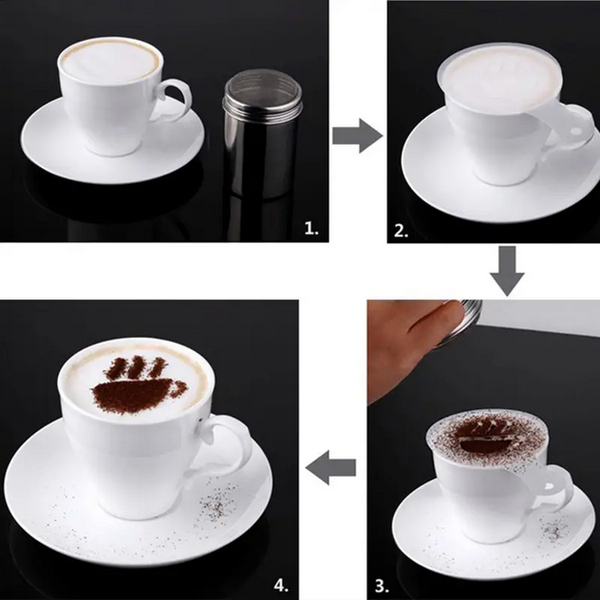 1.

2.

3.

4.