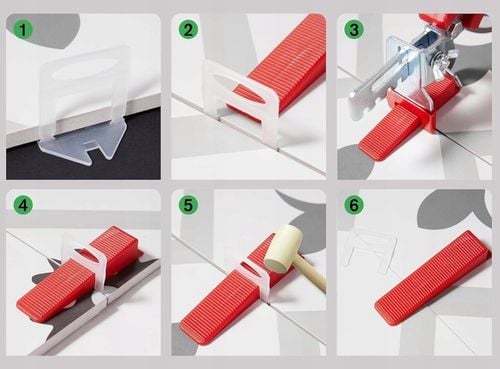 1

2

3

4

5

6