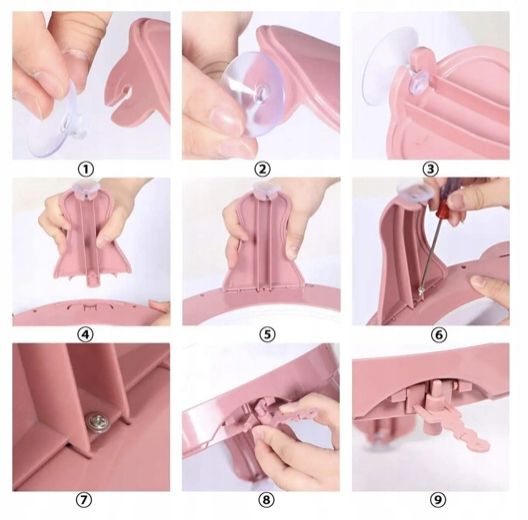 ①
②
③
④
⑤
⑥
⑦
⑧
⑨