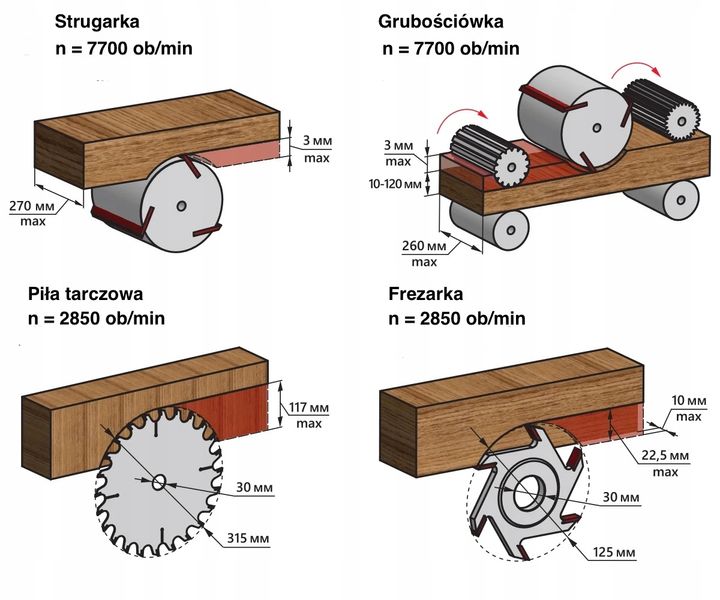 Strugarka
n = 7700 ob/min

3 мм
max

270 мм
max

Grubościówka
n = 7700 ob/min

3 мм
max

10-120 мм

260 мм
max

Piła tarczowa
n = 2850 ob/min

117 мм
max

30 мм

315 мм

Frezarka
n = 2850 ob/min

10 мм
max

22,5 мм
max

30 мм

125 мм