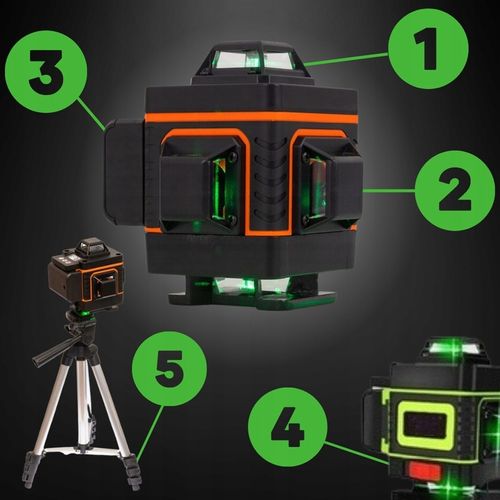 3
1
2
5
4