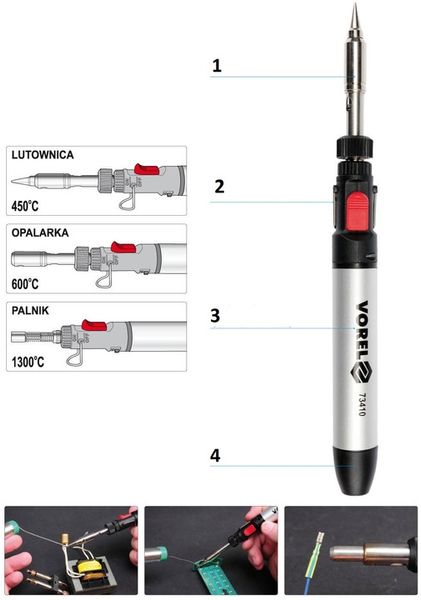 LUTOWNICA
450°C

OPALARKA
600°C

PALNIK
1300°C

1
2
3
4

VOREL
73410