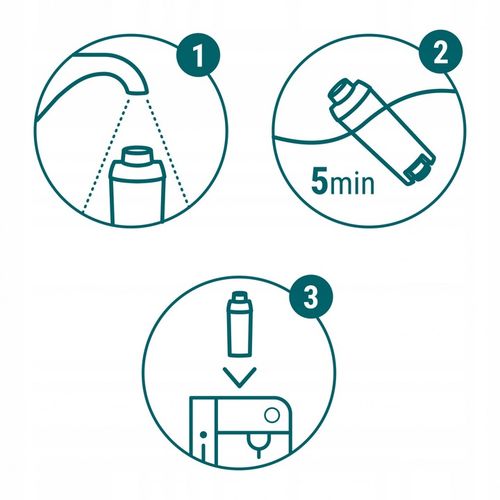 1

2

5min

3