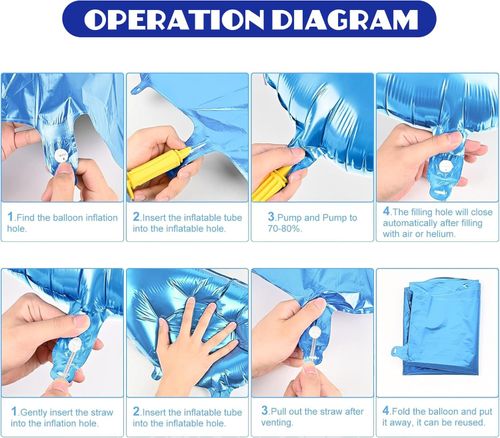 OPERATION DIAGRAM

1.Find the balloon inflation hole.

2.Insert the inflatable tube into the inflatable hole.

3.Pump and Pump to 70-80%.

4.The filling hole will close automatically after filling with air or helium.

1.Gently insert the straw into the inflation hole.

2.Insert the inflatable tube into the inflatable hole.

3.Pull out the straw after venting.

4.Fold the balloon and put it away, it can be reused.