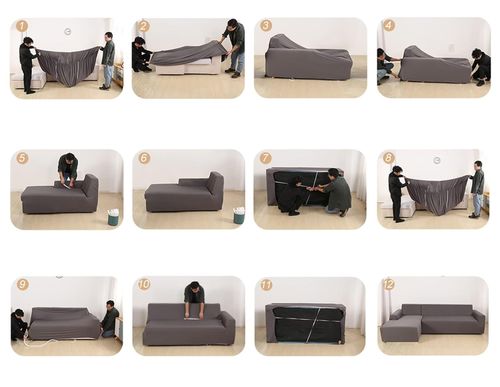 1

2

3

4

5

6

7

8

9

10

11

12