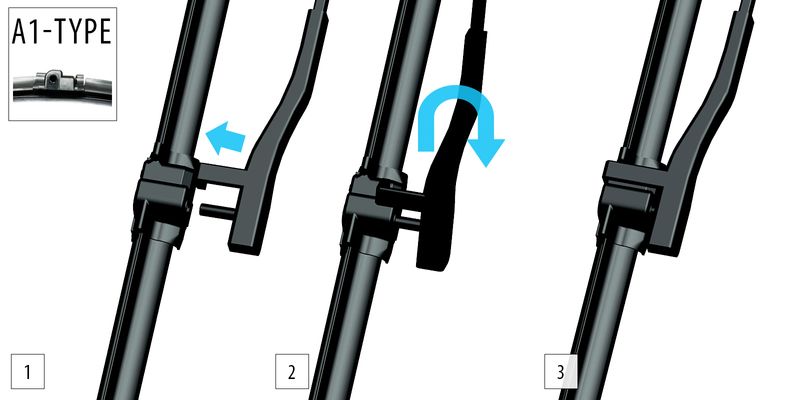 A1-TYPE

1

2

3