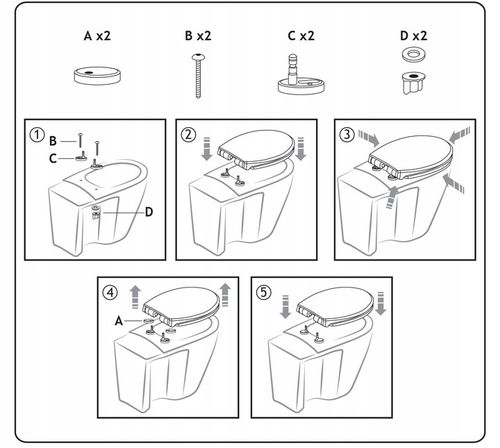 A x2
B x2
C x2
D x2

1
B
C
D

2

3

4
A

5