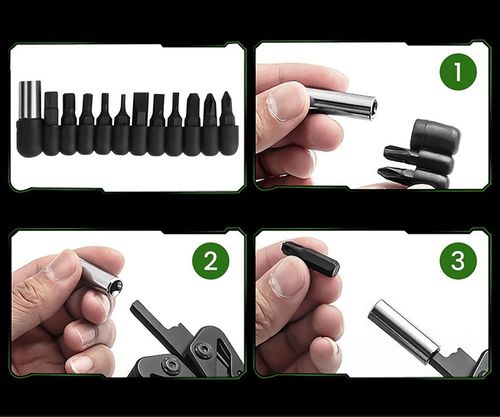 1

2

3