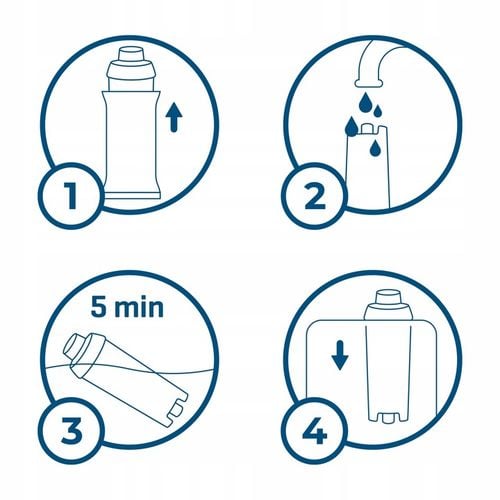 1

2

5 min

3

4