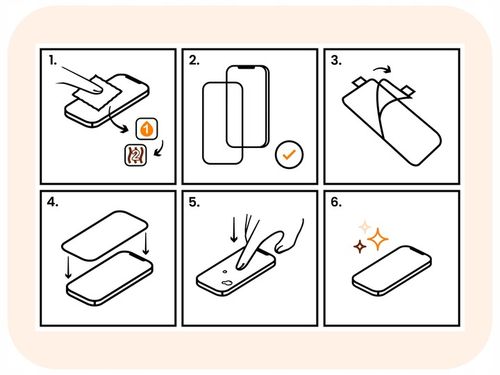 1.

1

2

2.

3.

4.

5.

6.