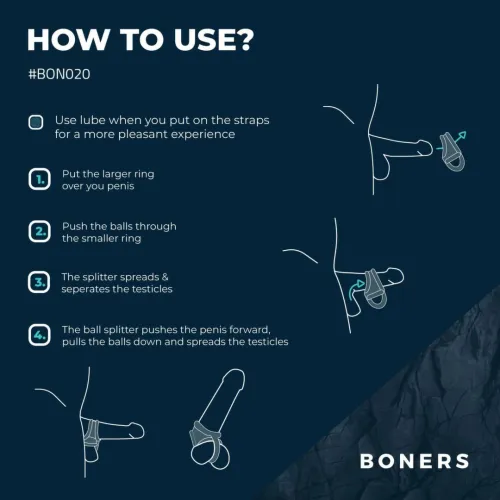 HOW TO USE?

#BON020

Use lube when you put on the straps for a more pleasant experience

1. Put the larger ring over you penis

2. Push the balls through the smaller ring

3. The splitter spreads & seperates the testicles

4. The ball splitter pushes the penis forward, pulls the balls down and spreads the testicles

BONERS