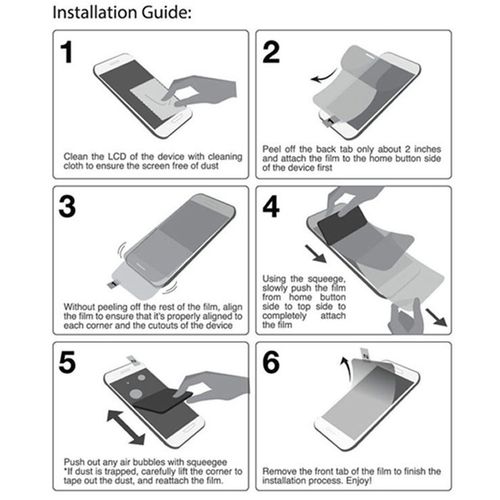 Installation Guide:

1

Clean the LCD of the device with cleaning cloth to ensure the screen free of dust

2

Peel off the back tab only about 2 inches and attach the film to the home button side of the device first

3

Without peeling off the rest of the film, align the film to ensure that it's properly aligned to each corner and the cutouts of the device

4

Using the squeege, slowly push the film from home button side to top side to completely attach the film

5

Push out any air bubbles with squeegee
*If dust is trapped, carefully lift the corner to tape out the dust, and reattach the film.

6

Remove the front tab of the film to finish the installation process. Enjoy!