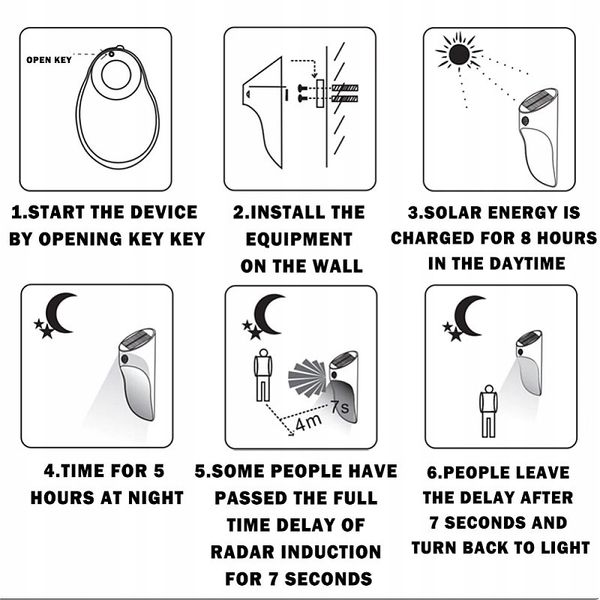 OPEN KEY

1.START THE DEVICE BY OPENING KEY KEY

2.INSTALL THE EQUIPMENT ON THE WALL

3.SOLAR ENERGY IS CHARGED FOR 8 HOURS IN THE DAYTIME

4.TIME FOR 5 HOURS AT NIGHT

7s
4m

5.SOME PEOPLE HAVE PASSED THE FULL TIME DELAY OF RADAR INDUCTION FOR 7 SECONDS

6.PEOPLE LEAVE THE DELAY AFTER 7 SECONDS AND TURN BACK TO LIGHT