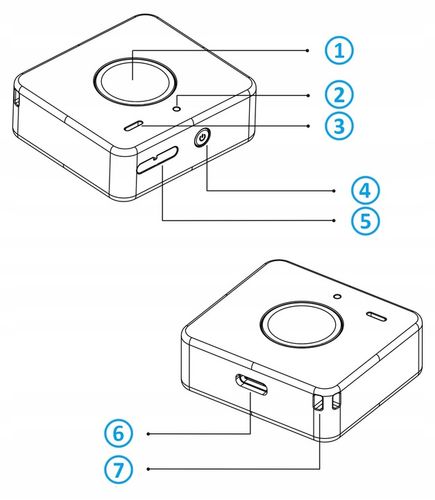 1
2
3
4
5
6
7