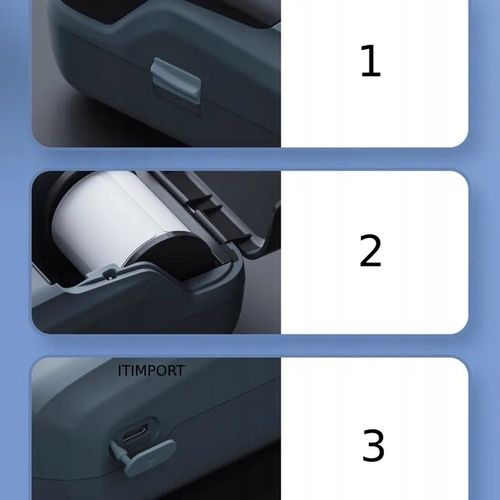 1

2

ITIMPORT

3