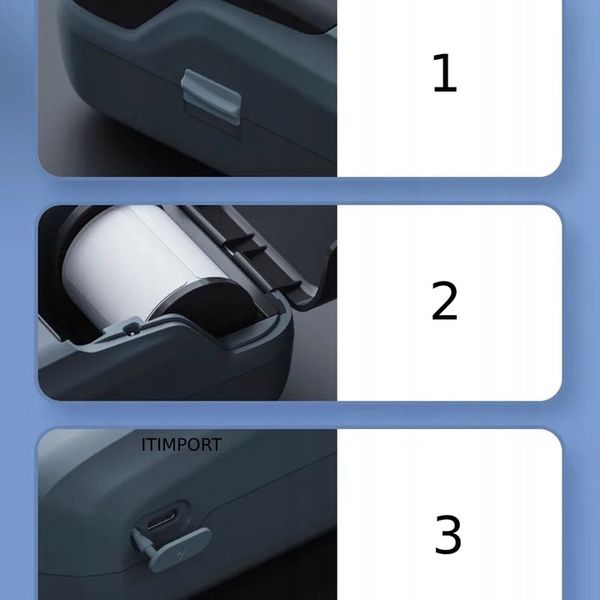 1

2

ITIMPORT

3