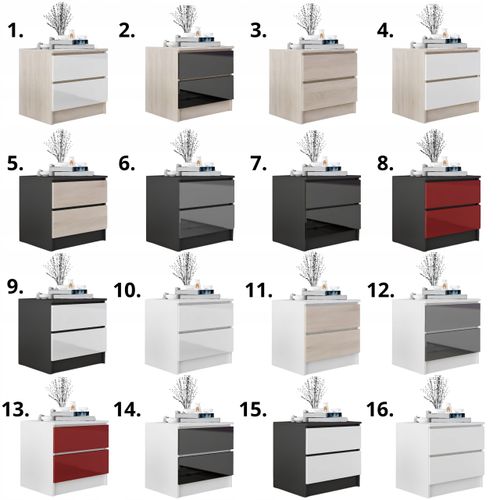 1. 2. 3. 4.

5. 6. 7. 8.

9. 10. 11. 12.

13. 14. 15. 16.