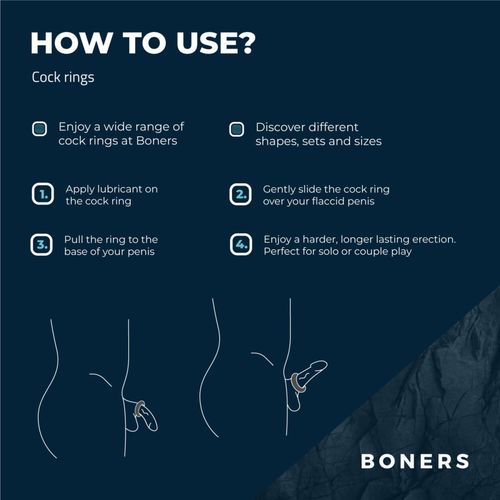 HOW TO USE?

Cock rings

Enjoy a wide range of cock rings at Boners

Discover different shapes, sets and sizes

1. Apply lubricant on the cock ring

2. Gently slide the cock ring over your flaccid penis

3. Pull the ring to the base of your penis

4. Enjoy a harder, longer lasting erection. Perfect for solo or couple play

BONERS