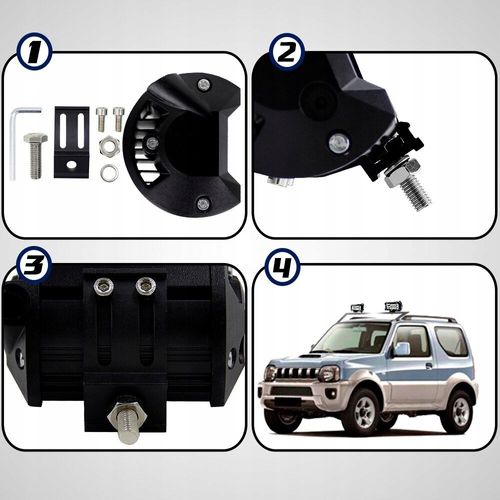 1

2

3

4